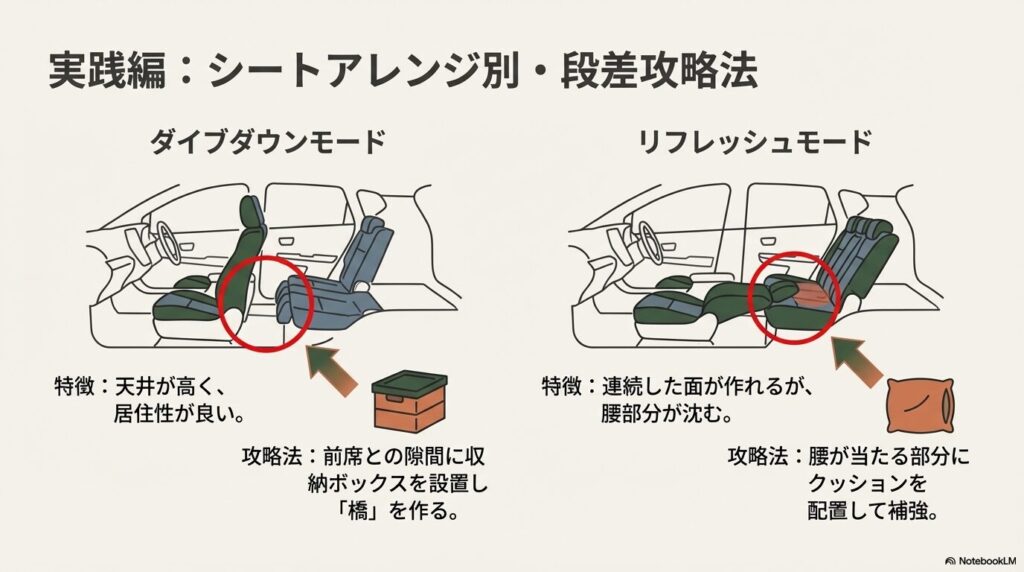 実践編：シートアレンジ別・段差攻略法

ダイブダウンモード

特徴：天井が高く、居住性が良い。

攻略法：前席との隙間に収納ボックスを設置し「橋」を作る。

リフレッシュモード

特徴：連続した面が作れるが、腰部分が沈む。

攻略法：腰が当たる部分にクッションを配置して補強。

NotebookLM