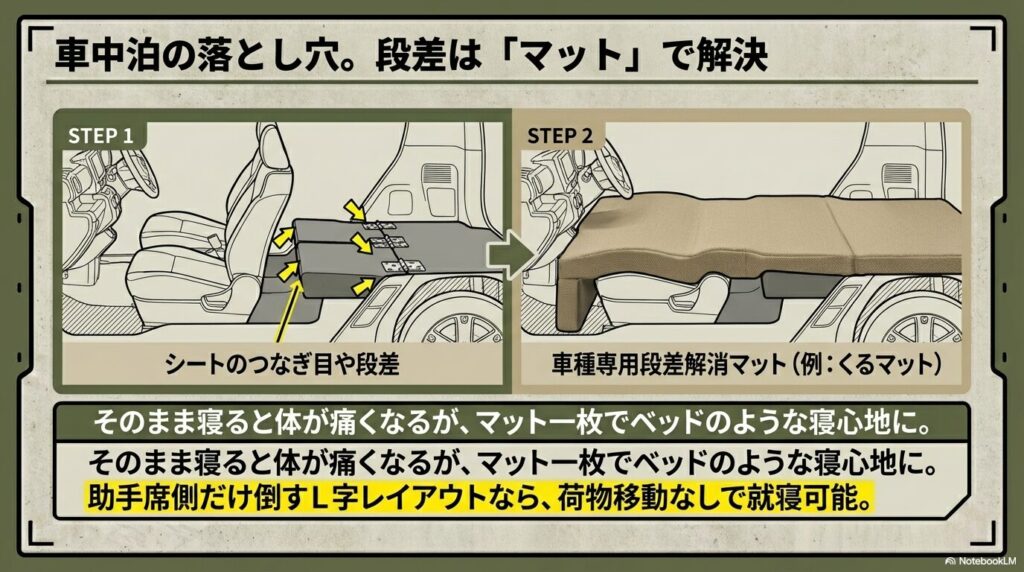 車中泊の落とし穴。段差は「マット」で解決

STEP 1

シートのつなぎ目や段差

STEP 2

車種専用段差解消マット（例：くるマット）

そのまま寝ると体が痛くなるが、マット一枚でベッドのような寝心地に。

そのまま寝ると体が痛くなるが、マット一枚でベッドのような寝心地に。
助手席側だけ倒すL字レイアウトなら、荷物移動なしで就寝可能。

NotebookLM