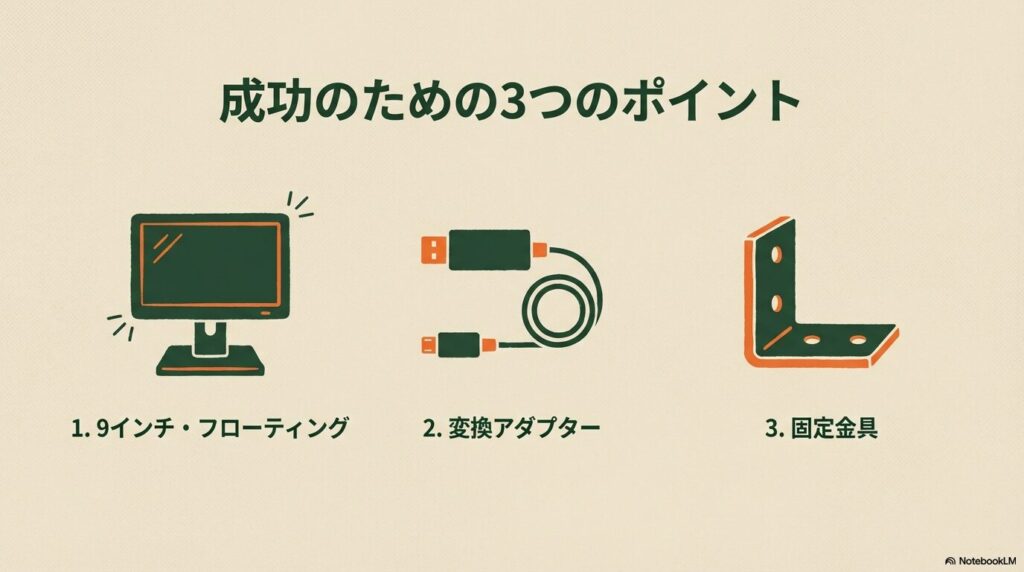 成功のための3つのポイント

1. 9インチ・フローティング

2. 変換アダプター

3. 固定金具

NotebookLM